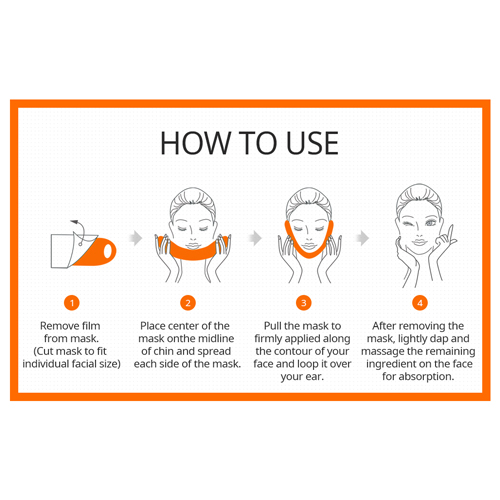 HOW TO USE

1

Remove film from mask. (Cut mask to fit individual facial size)

2

Place center of the mask onthe midline of chin and spread each side of the mask.

3

Pull the mask to firmly applied along the contour of your face and loop it over your ear.

4

After removing the mask, lightly dap and massage the remaining ingredient on the face for absorption.