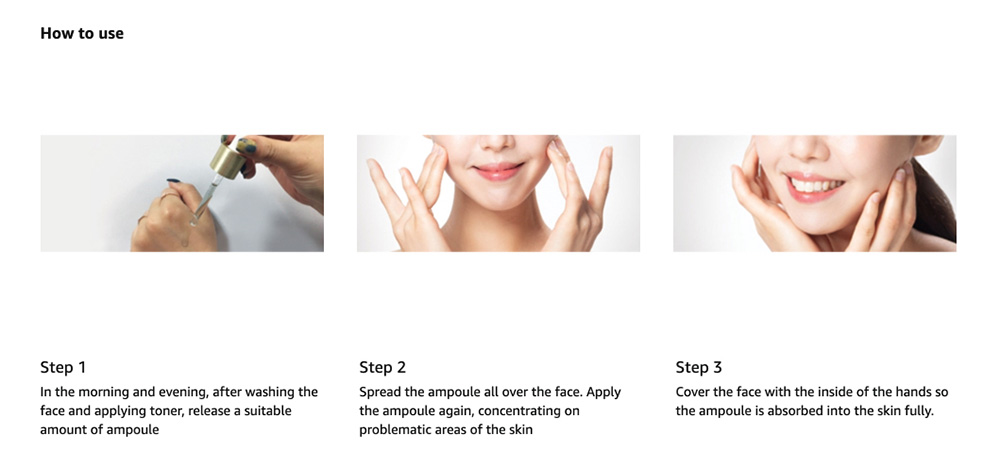 How to use

Step 1
In the morning and evening, after washing the face and applying toner, release a suitable amount of ampoule

Step 2
Spread the ampoule all over the face. Apply the ampoule again, concentrating on problematic areas of the skin

Step 3
Cover the face with the inside of the hands so the ampoule is absorbed into the skin fully.